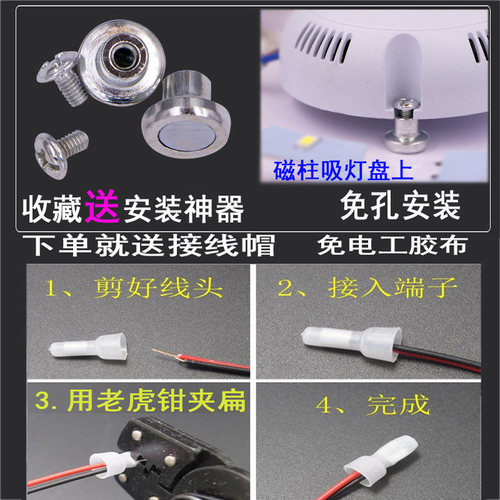 磁柱吸灯盘上

收藏送安装神器

免孔安装

下单就送接线帽　免电工胶布

1、剪好线头

2、接入端子

3. 用老虎钳夹扁

4、完成