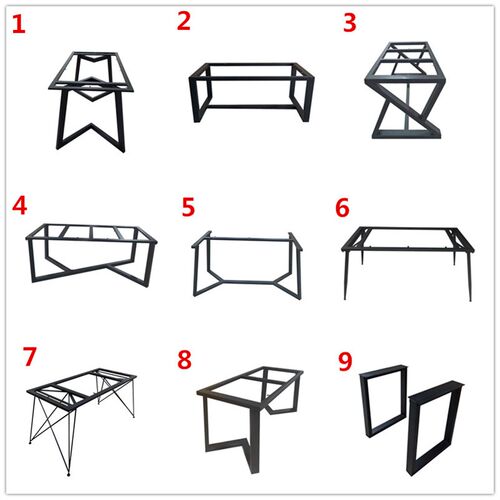 1

2

3

4

5

6

7

8

9