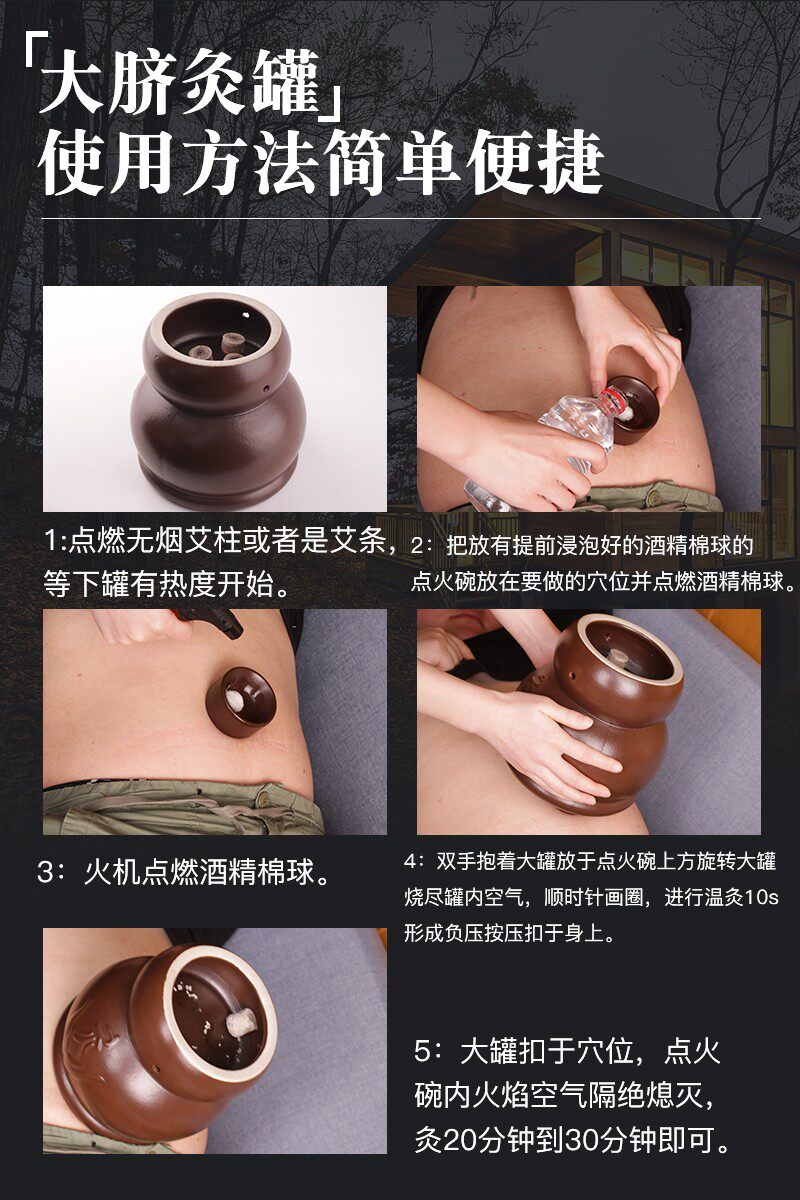 「大脐灸罐」
使用方法简单便捷

1:点燃无烟艾柱或者是艾条，等下罐有热度开始。

2：把放有提前浸泡好的酒精棉球的点火碗放在要做的穴位并点燃酒精棉球。

3：火机点燃酒精棉球。

4：双手抱着大罐放于点火碗上方旋转大罐烧尽罐内空气，顺时针画圈，进行温灸10s形成负压按压扣于身上。

5：大罐扣于穴位，点火碗内火焰空气隔绝熄灭，灸20分钟到30分钟即可。