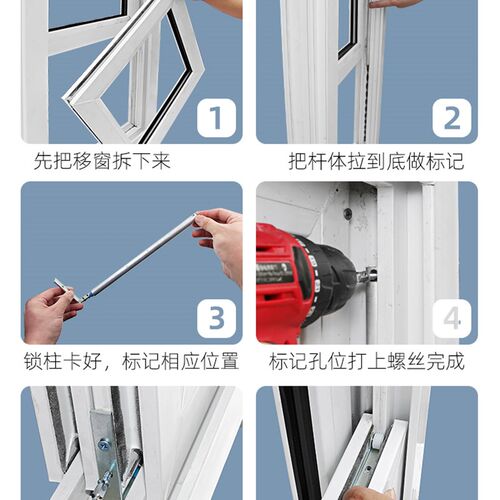 1

先把移窗拆下来

2

把杆体拉到底做标记

3

锁柱卡好，标记相应位置

4

标记孔位打上螺丝完成