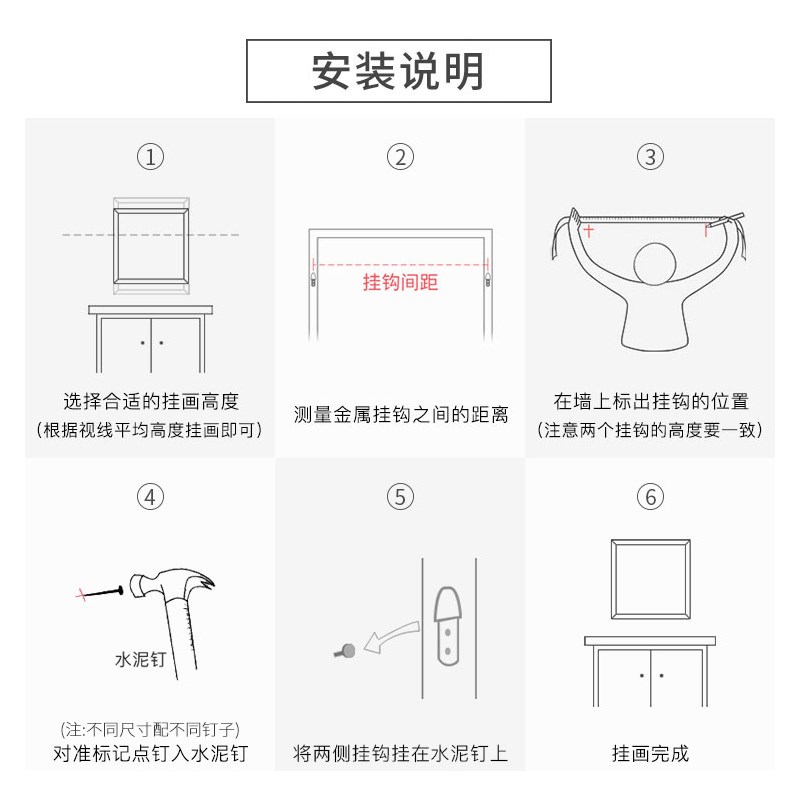 安装说明

①

选择合适的挂画高度
（根据视线平均高度挂画即可）

②

挂钩间距

测量金属挂钩之间的距离

③

在墙上标出挂钩的位置
（注意两个挂钩的高度要一致）

④

水泥钉

(注:不同尺寸配不同钉子)
对准标记点钉入水泥钉

⑤

将两侧挂钩挂在水泥钉上

⑥

挂画完成