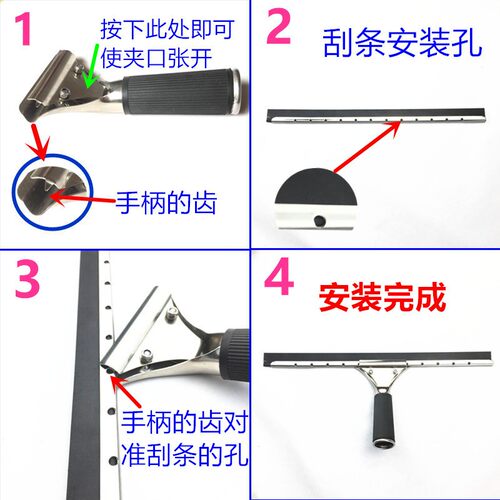 1

按下此处即可使夹口张开

手柄的齿

2

刮条安装孔

3

手柄的齿对准刮条的孔

4

安装完成