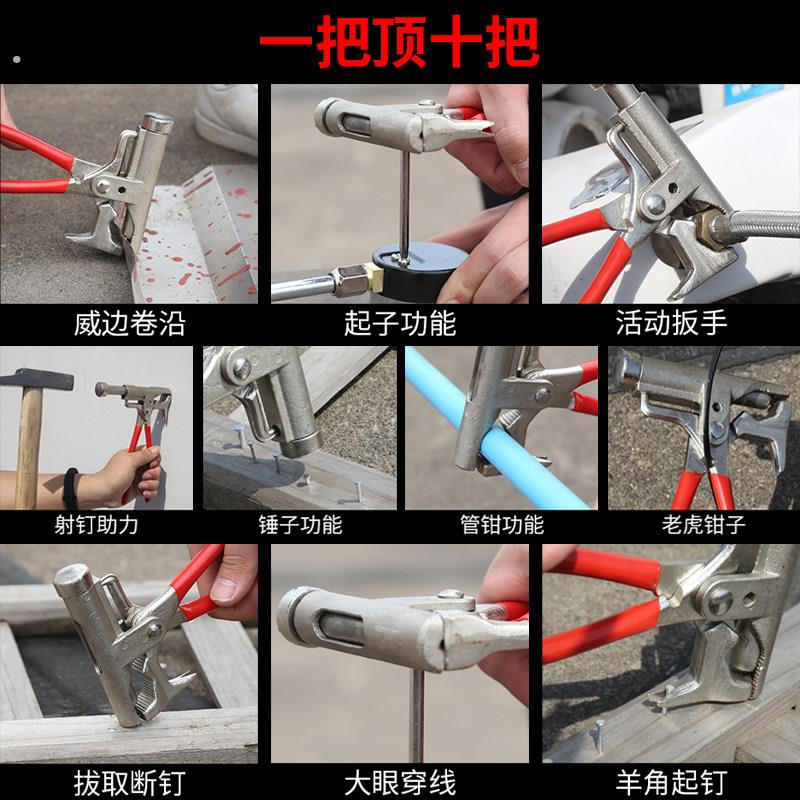 一把顶十把

威边卷沿

起子功能

活动扳手

射钉助力

锤子功能

管钳功能

老虎钳子

拔取断钉

大眼穿线

羊角起钉