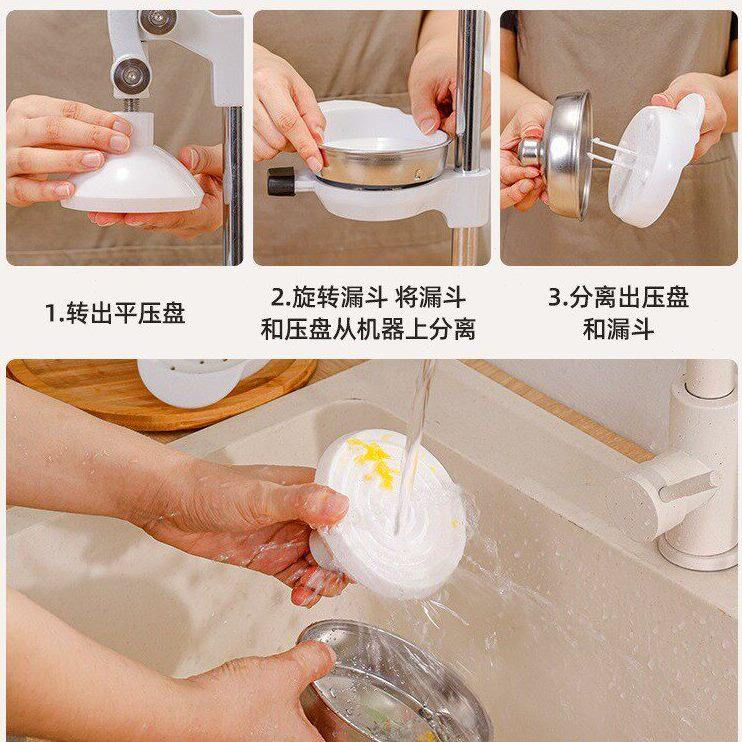 1.转出平压盘

2.旋转漏斗 将漏斗和压盘从机器上分离

3.分离出压盘和漏斗