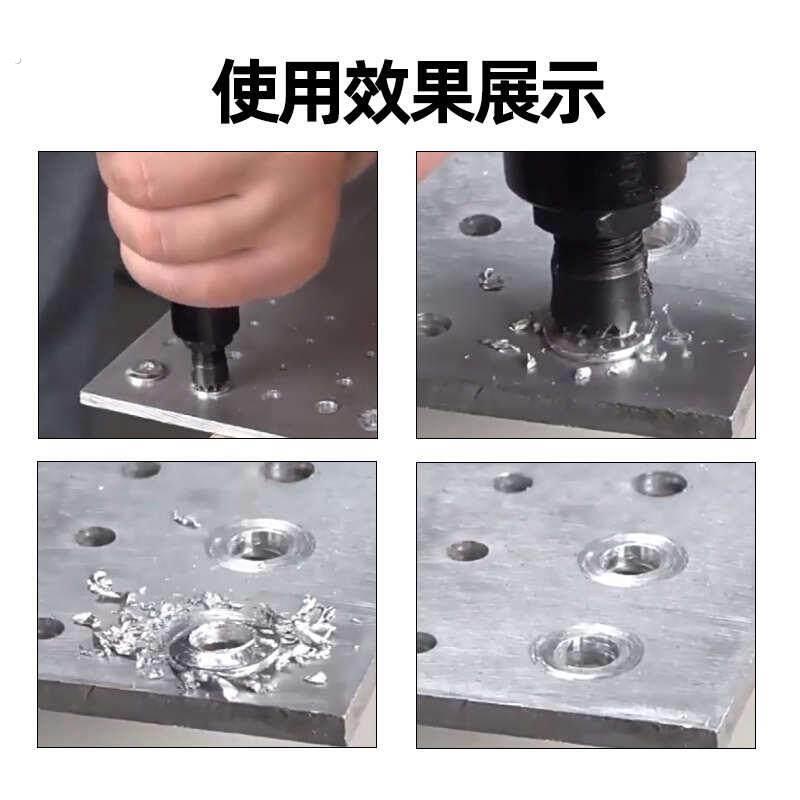 使用效果展示