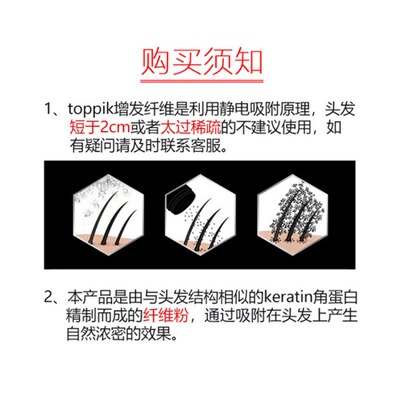 购买须知

1、toppik增发纤维是利用静电吸附原理，头发短于2cm或者太过稀疏的不建议使用，如有疑问请及时联系客服。

2、本产品是由与头发结构相似的keratin角蛋白精制而成的纤维粉，通过吸附在头发上产生自然浓密的效果。