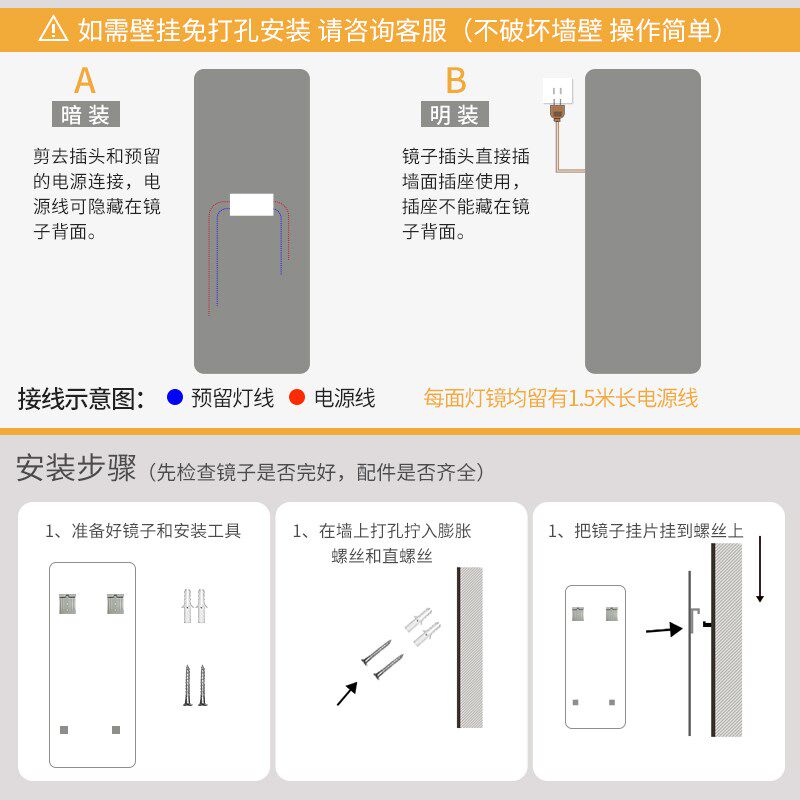 如需壁挂免打孔安装 请咨询客服（不破坏墙壁 操作简单）

A
暗装
剪去插头和预留的电源连接，电源线可隐藏在镜子背面。

B
明装
镜子插头直接插墙面插座使用，插座不能藏在镜子背面。

接线示意图： 预留灯线 电源线

每面灯镜均留有1.5米长电源线

安装步骤（先检查镜子是否完好，配件是否齐全）

1、准备好镜子和安装工具

1、在墙上打孔拧入膨胀螺丝和直螺丝

1、把镜子挂片挂到螺丝上