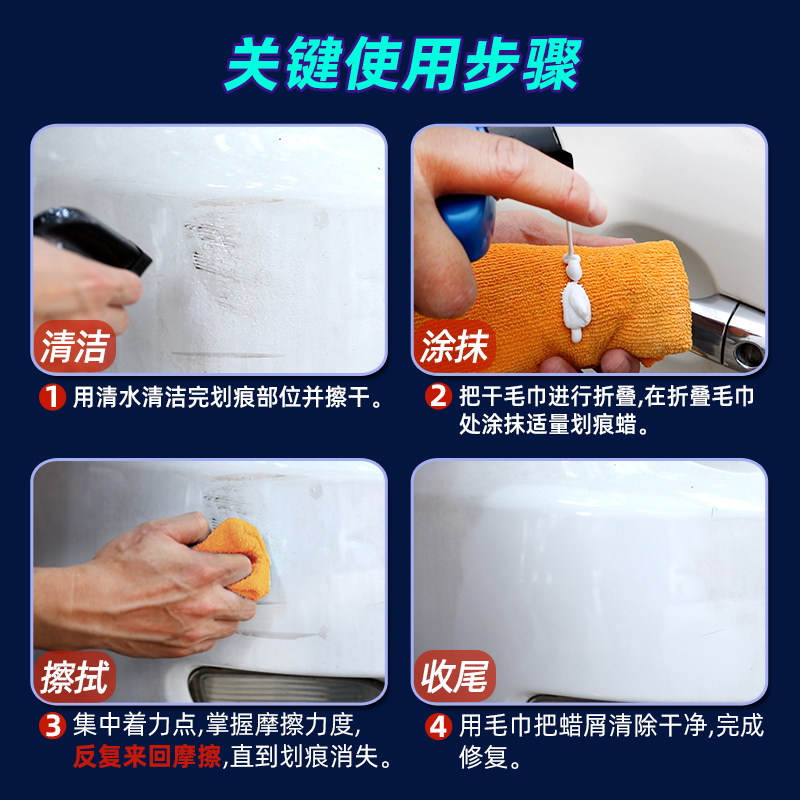 关键使用步骤

清洁

1 用清水清洁完划痕部位并擦干。

涂抹

2 把干毛巾进行折叠,在折叠毛巾处涂抹适量划痕蜡。

擦拭

3 集中着力点,掌握摩擦力度,反复来回摩擦,直到划痕消失。

收尾

4 用毛巾把蜡屑清除干净,完成修复。