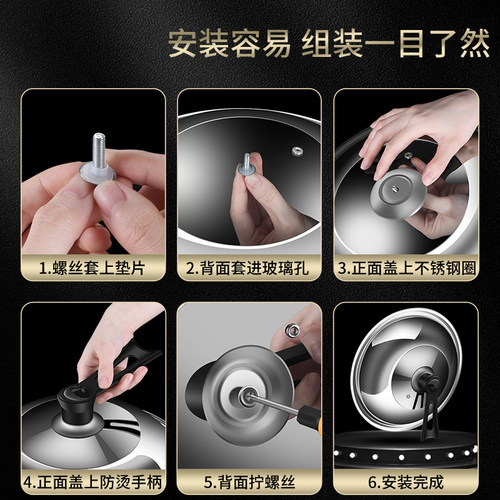 安装容易 组装一目了然

1.螺丝套上垫片

2.背面套进玻璃孔

3.正面盖上不锈钢圈

4.正面盖上防烫手柄

5.背面拧螺丝

6.安装完成