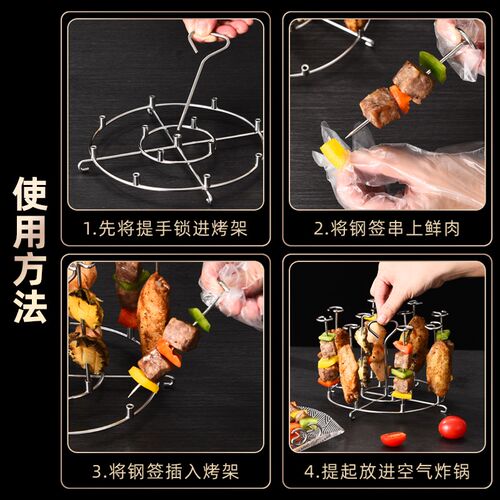 使用方法

1.先将提手锁进烤架

2.将钢签串上鲜肉

3.将钢签插入烤架

4.提起放进空气炸锅