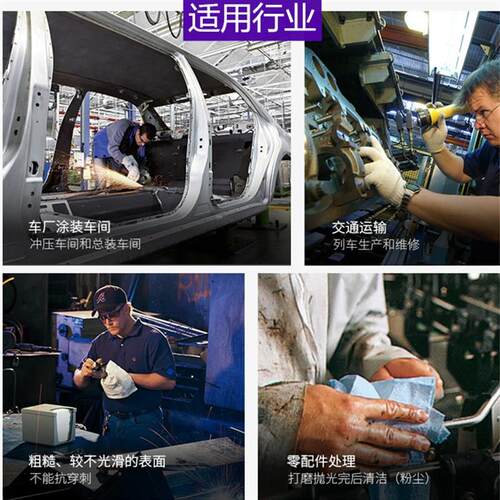 适用行业

车厂涂装车间
冲压车间和总装车间

交通运输
列车生产和维修

粗糙、较不光滑的表面
不能抗穿刺

零配件处理
打磨抛光完后清洁（粉尘）