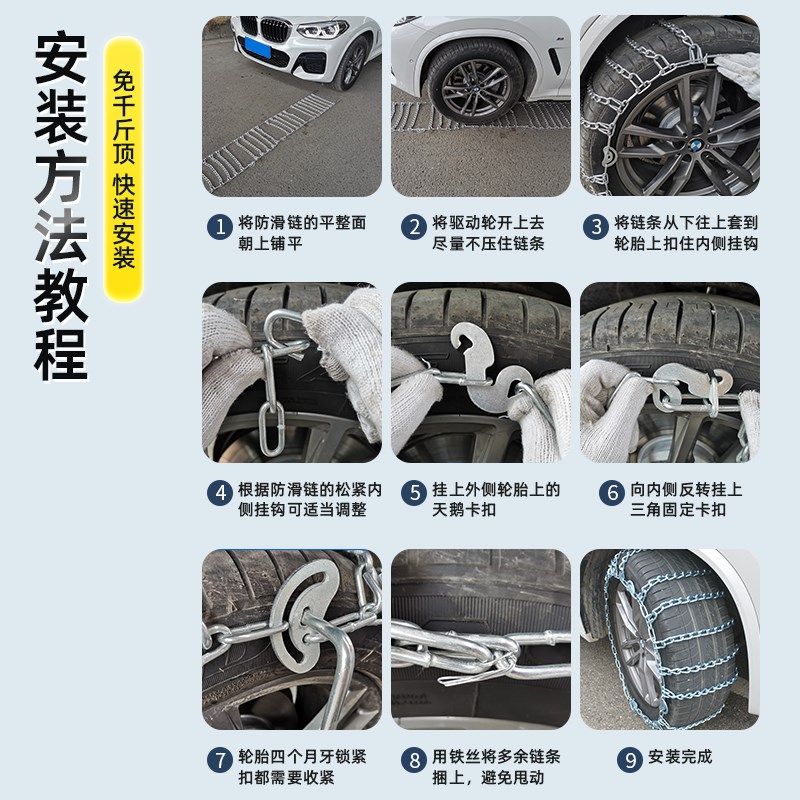 安装方法教程

免千斤顶 快速安装

1 将防滑链的平整面朝上铺平

2 将驱动轮开上去尽量不压住链条

3 将链条从下往上套到轮胎上扣住内侧挂钩

4 根据防滑链的松紧内侧挂钩可适当调整

5 挂上外侧轮胎上的天鹅卡扣

6 向内侧反转挂上三角固定卡扣

7 轮胎四个月牙锁紧扣都需要收紧

8 用铁丝将多余链条捆上，避免甩动

9 安装完成