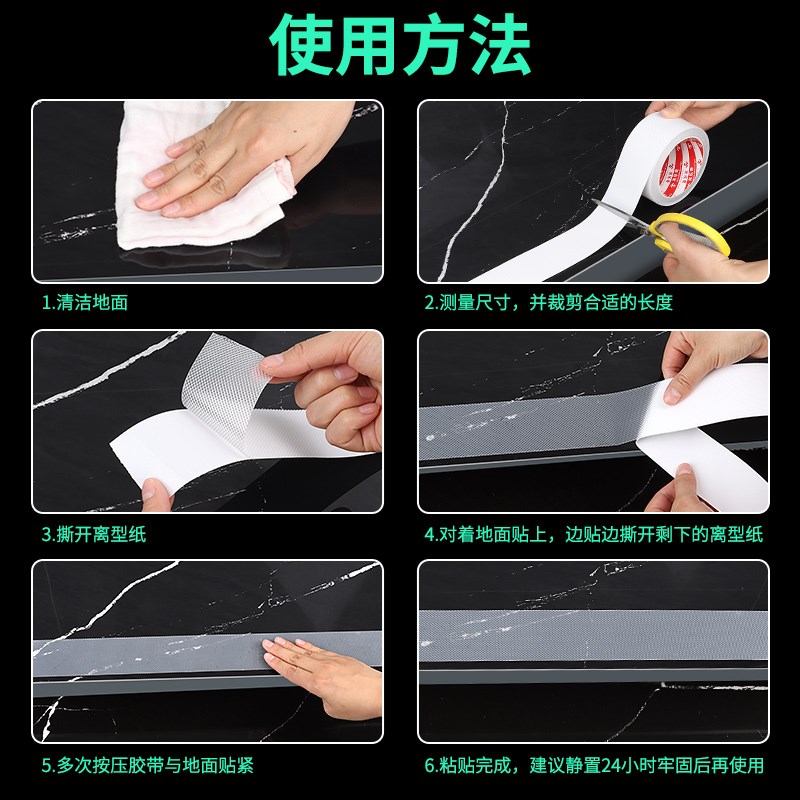 使用方法

1.清洁地面

2.测量尺寸，并裁剪合适的长度

3.撕开离型纸

4.对着地面贴上，边贴边撕开剩下的离型纸

5.多次按压胶带与地面贴紧

6.粘贴完成，建议静置24小时牢固后再使用