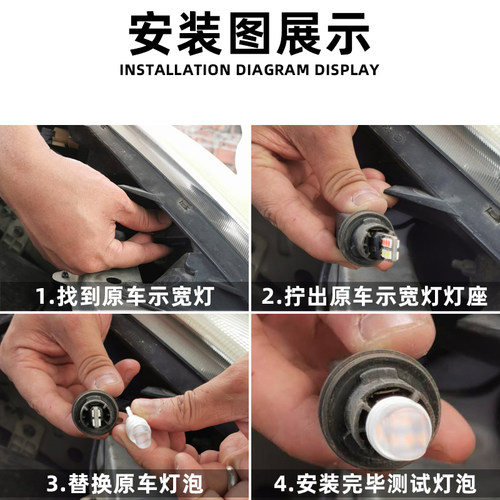 安装图展示
INSTALLATION DIAGRAM DISPLAY

1.找到原车示宽灯

2.拧出原车示宽灯灯座

3.替换原车灯泡

4.安装完毕测试灯泡