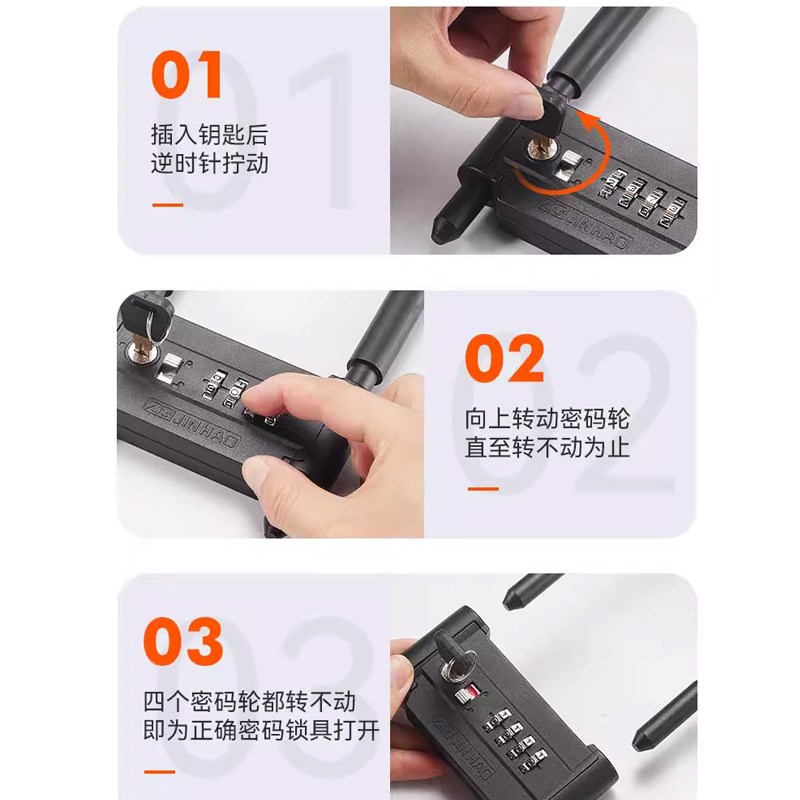 01
插入钥匙后
逆时针拧动

ZGJINHAO

ZGJINHAO

02
向上转动密码轮
直至转不动为止

03
四个密码轮都转不动
即为正确密码锁具打开

ZGJINHAO