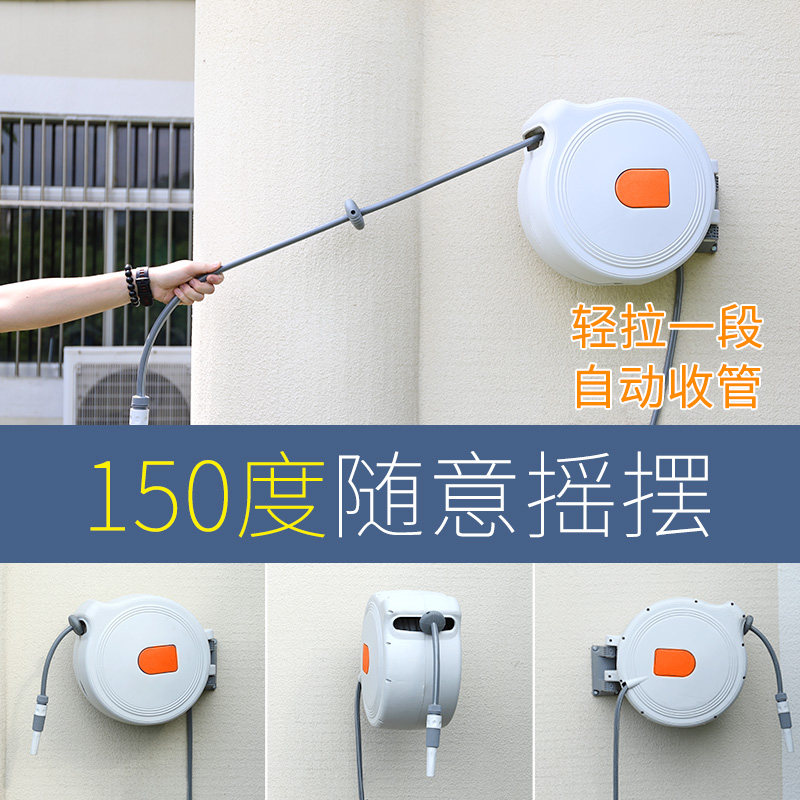 轻拉一段
自动收管

150度随意摇摆