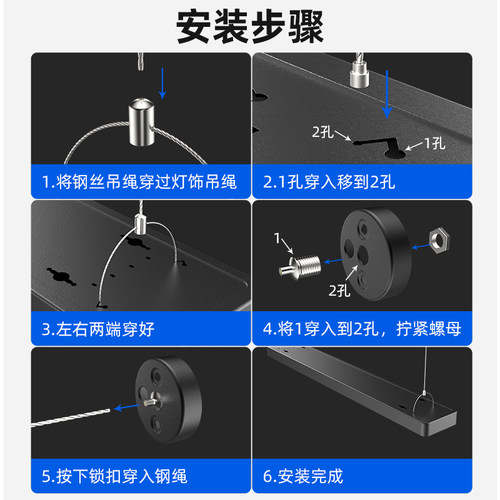 安装步骤

1.将钢丝吊绳穿过灯饰吊绳

2孔
1孔
2.1孔穿入移到2孔

3.左右两端穿好

1
2孔
4.将1穿入到2孔，拧紧螺母

5.按下锁扣穿入钢绳

6.安装完成