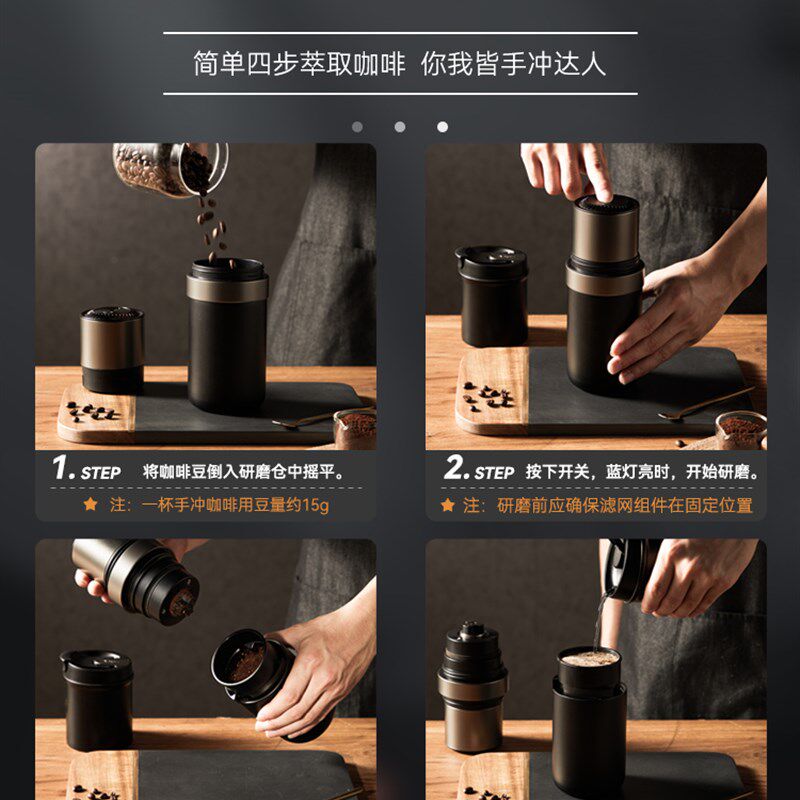 简单四步萃取咖啡 你我皆手冲达人

1. STEP 将咖啡豆倒入研磨仓中摇平。

★ 注：一杯手冲咖啡用豆量约15g

2. STEP 按下开关，蓝灯亮时，开始研磨。

★ 注：研磨前应确保滤网组件在固定位置