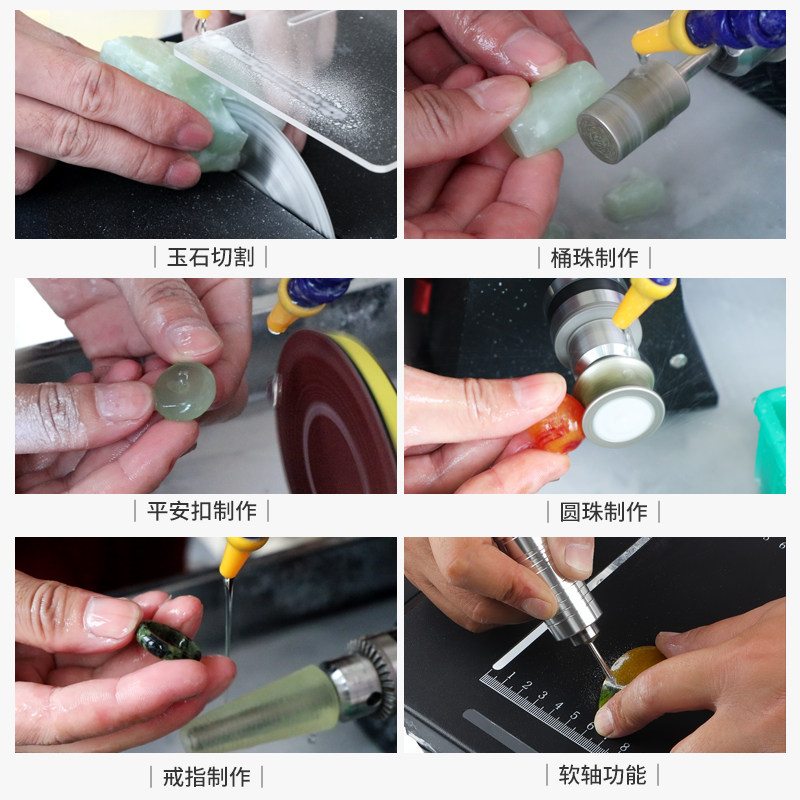 | 玉石切割 |

| 桶珠制作 |

| 平安扣制作 |

| 圆珠制作 |

| 戒指制作 |

| 软轴功能 |

1 2 3 4 5 6 7 8