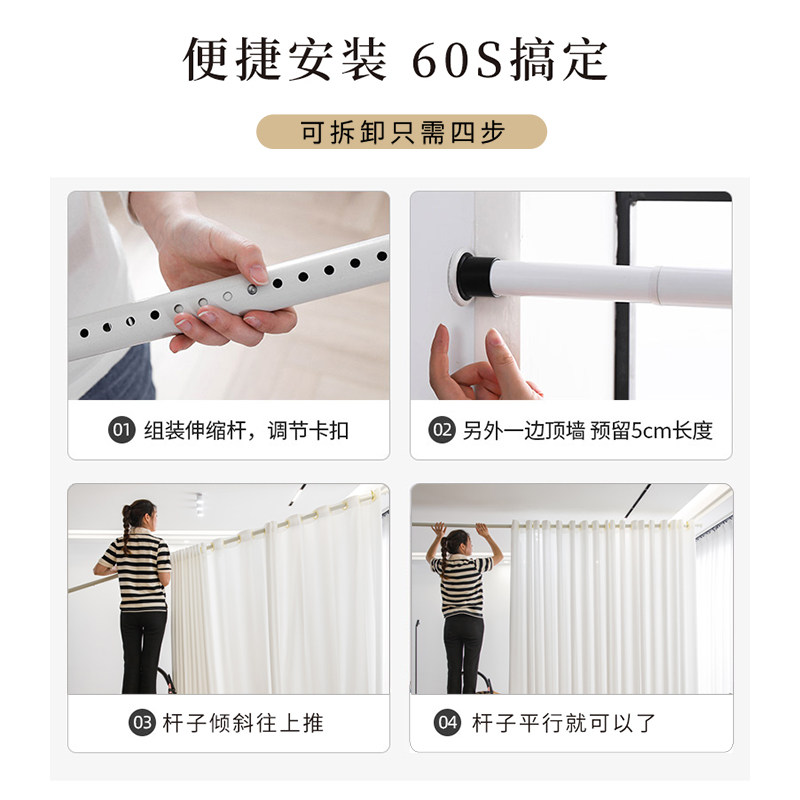 便捷安装 60S搞定

可拆卸只需四步

01 组装伸缩杆，调节卡扣

02 另外一边顶墙 预留5cm长度

03 杆子倾斜往上推

04 杆子平行就可以了