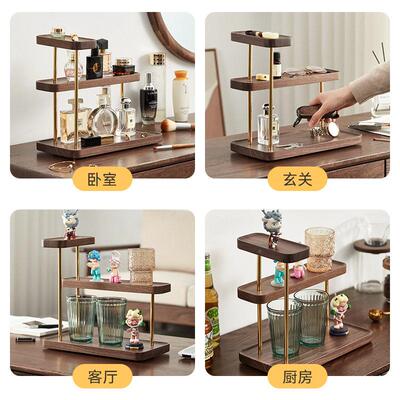 卧室

玄关

客厅

厨房