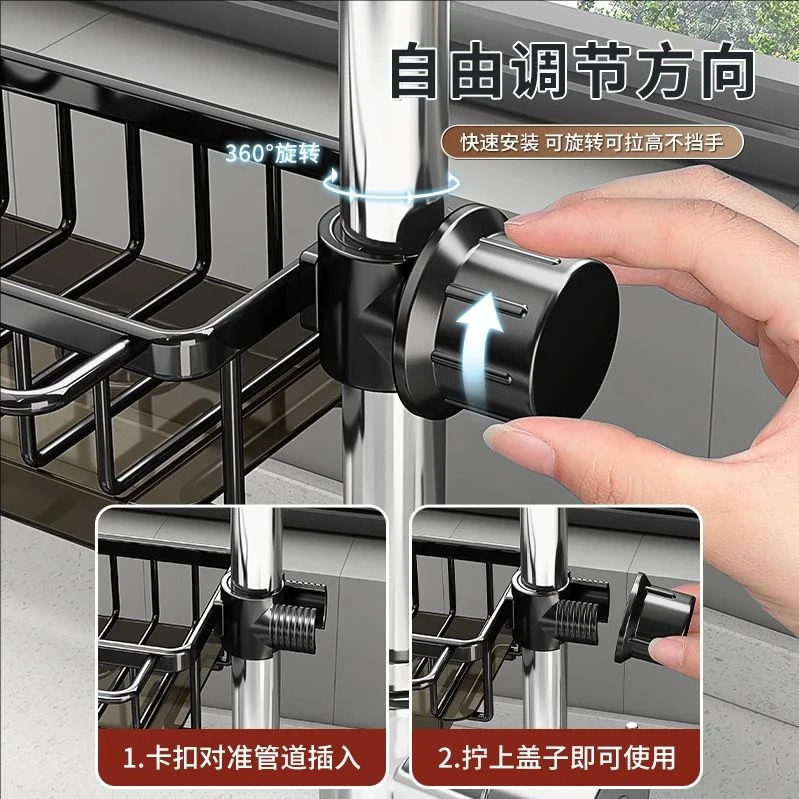 自由调节方向

快速安装 可旋转可拉高不挡手

360°旋转

1.卡扣对准管道插入

2.拧上盖子即可使用