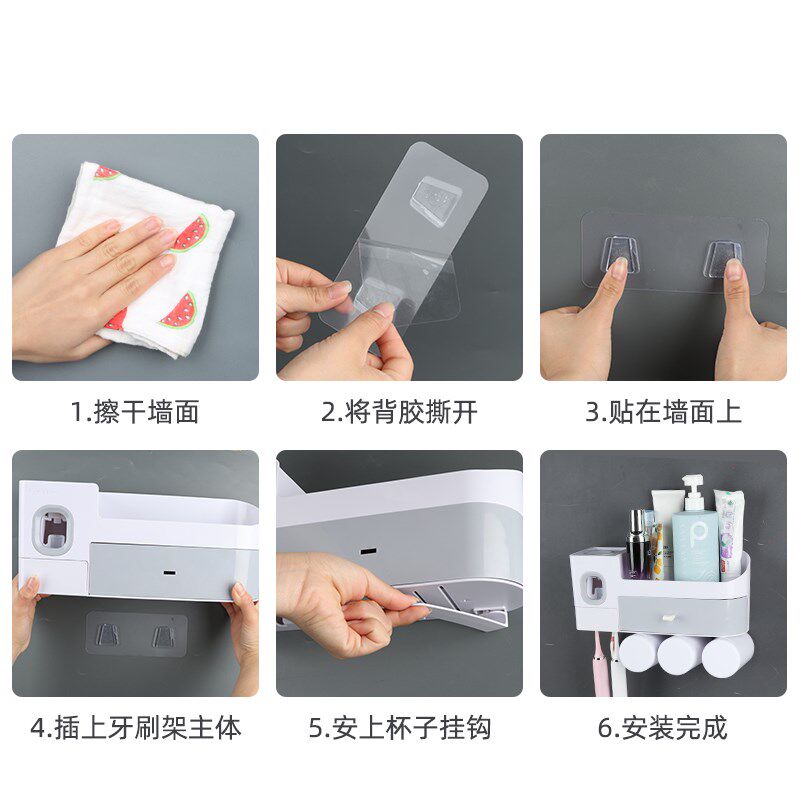 1.擦干墙面

2.将背胶撕开

3.贴在墙面上

4.插上牙刷架主体

5.安上杯子挂钩

6.安装完成