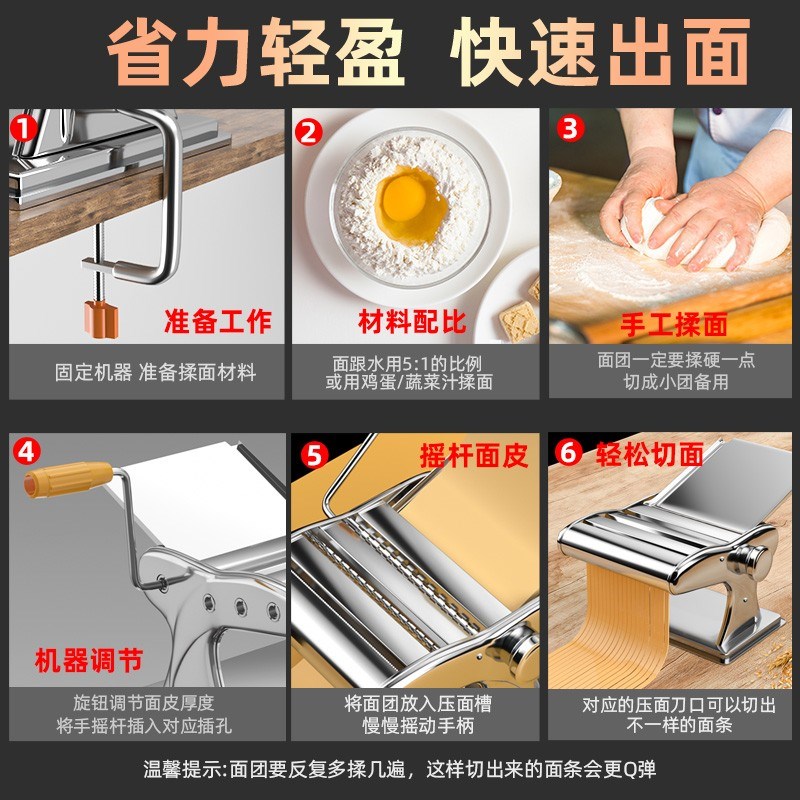 省力轻盈 快速出面

1
准备工作
固定机器 准备揉面材料

2
材料配比
面跟水用5:1的比例
或用鸡蛋/蔬菜汁揉面

3
手工揉面
面团一定要揉硬一点
切成小团备用

4
机器调节
旋钮调节面皮厚度
将手摇杆插入对应插孔

5
摇杆面皮
将面团放入压面槽
慢慢摇动手柄

6
轻松切面
对应的压面刀口可以切出
不一样的面条

温馨提示:面团要反复多揉几遍，这样切出来的面条会更Q弹