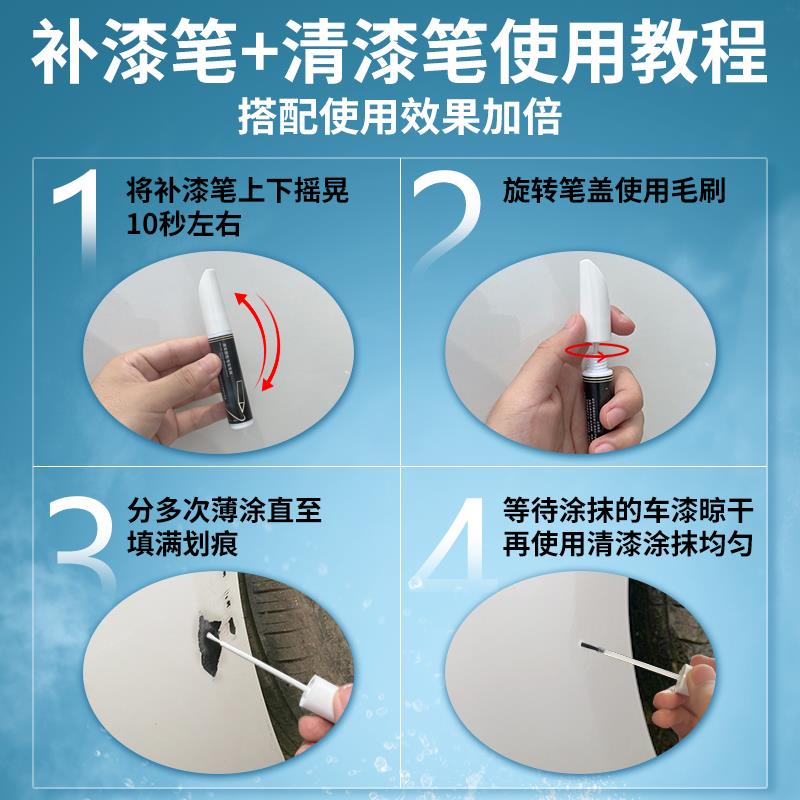 补漆笔+清漆笔使用教程

搭配使用效果加倍

1 将补漆笔上下摇晃10秒左右

2 旋转笔盖使用毛刷

3 分多次薄涂直至填满划痕

4 等待涂抹的车漆晾干再使用清漆涂抹均匀