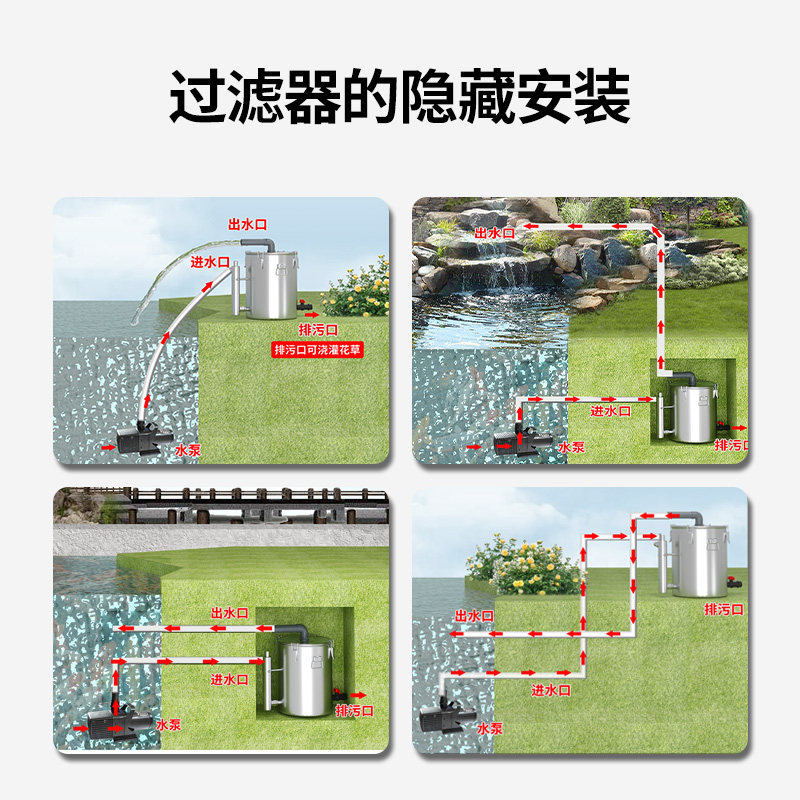 过滤器的隐藏安装

出水口
进水口
排污口
排污口可浇灌花草
水泵

出水口
进水口
水泵
排污口

出水口
进水口
水泵
排污口

出水口
进水口
水泵
排污口