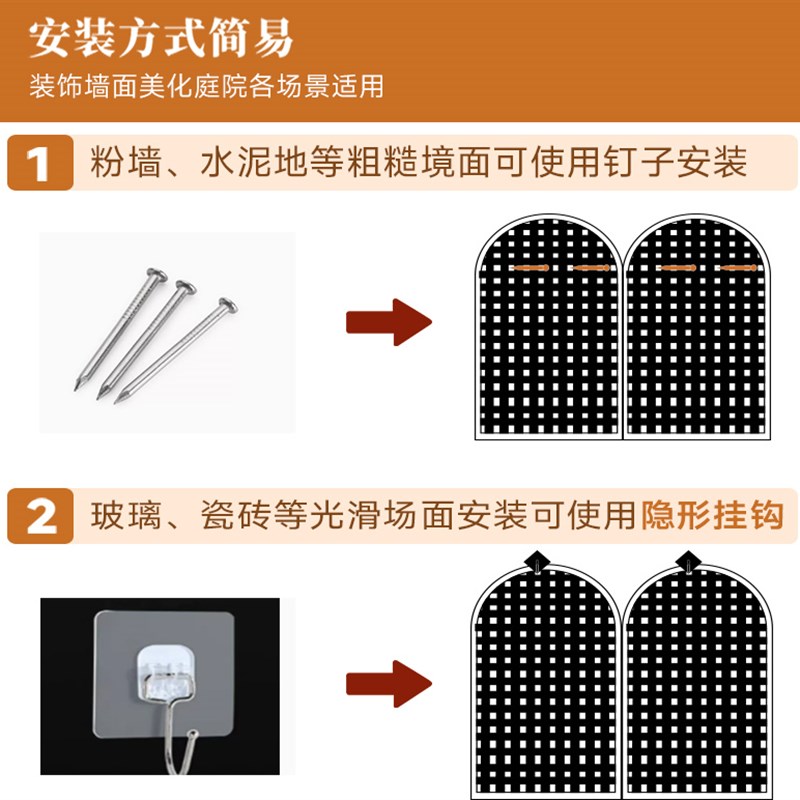 安装方式简易
装饰墙面美化庭院各场景适用

1 粉墙、水泥地等粗糙境面可使用钉子安装

2 玻璃、瓷砖等光滑场面安装可使用隐形挂钩