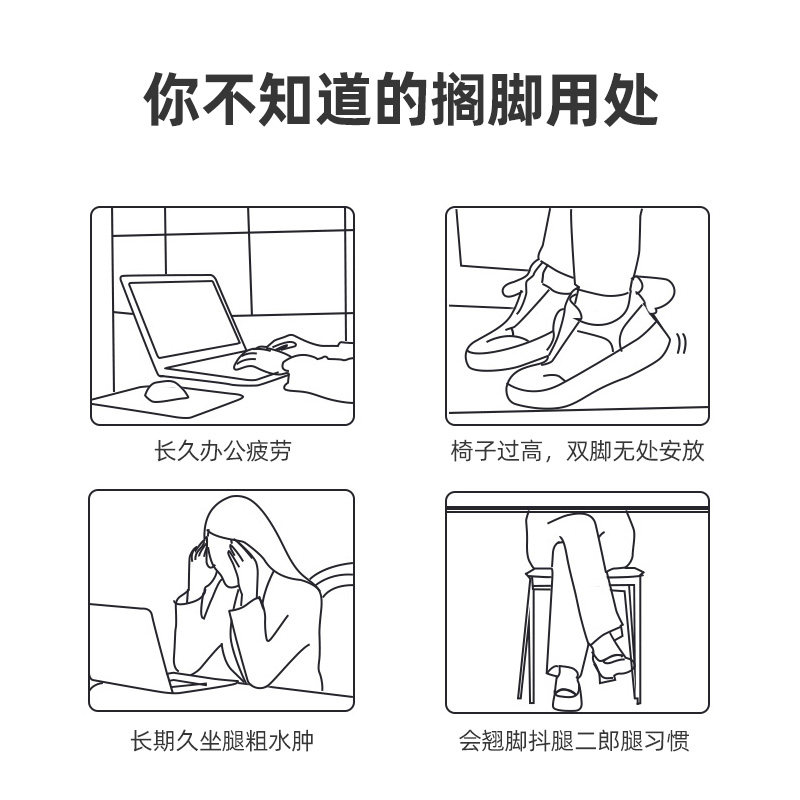 你不知道的搁脚用处

长久办公疲劳

椅子过高，双脚无处安放

长期久坐腿粗水肿

会翘脚抖腿二郎腿习惯