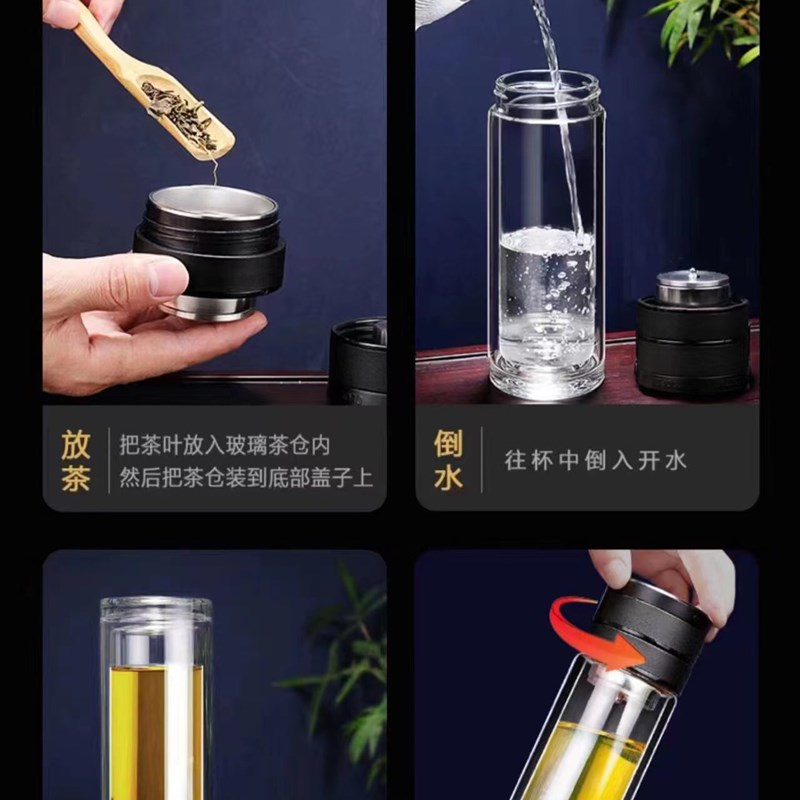 放茶

把茶叶放入玻璃茶仓内
然后把茶仓装到底部盖子上

倒水

往杯中倒入开水