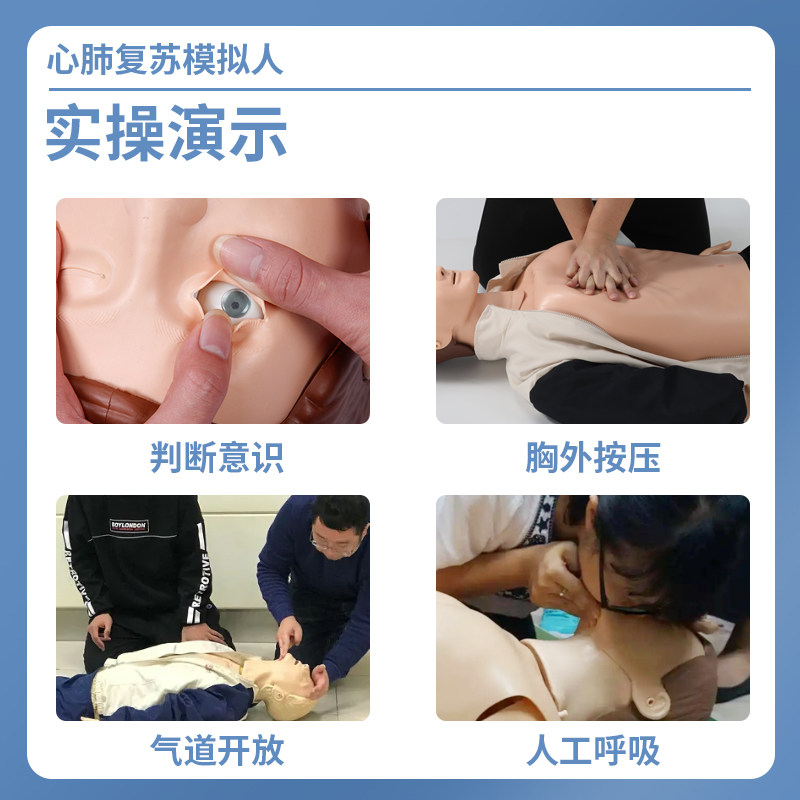 心肺复苏模拟人

实操演示

判断意识

胸外按压

BOYLONDON

REFROTIVE

REFROTIVE

气道开放

人工呼吸