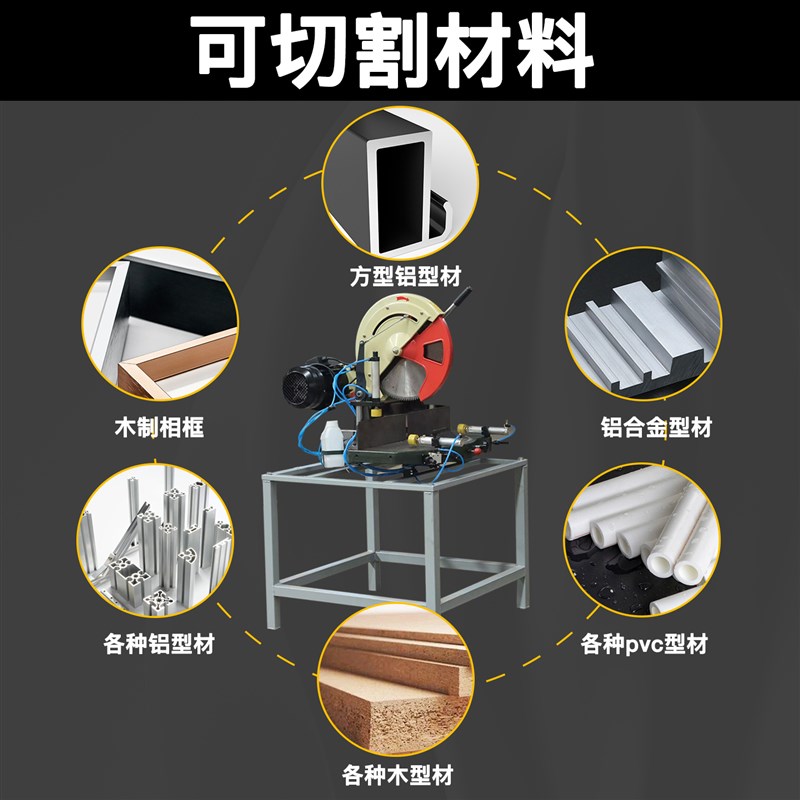 可切割材料

方型铝型材

木制相框

铝合金型材

各种铝型材

各种pvc型材

各种木型材