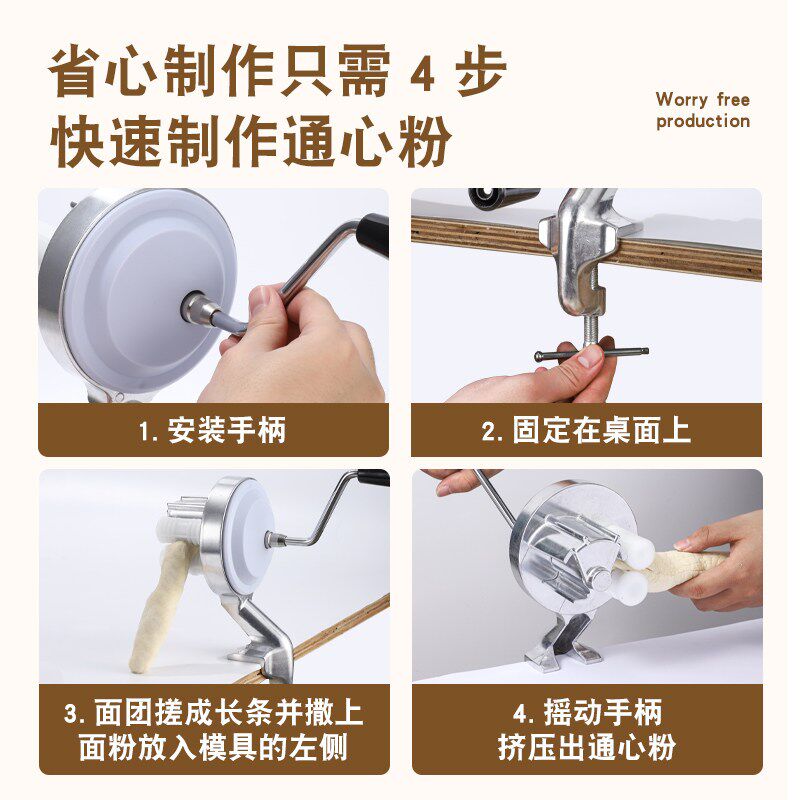 省心制作只需 4 步
快速制作通心粉

Worry free production

1. 安装手柄

2. 固定在桌面上

3. 面团搓成长条并撒上面粉放入模具的左侧

4. 摇动手柄
挤压出通心粉