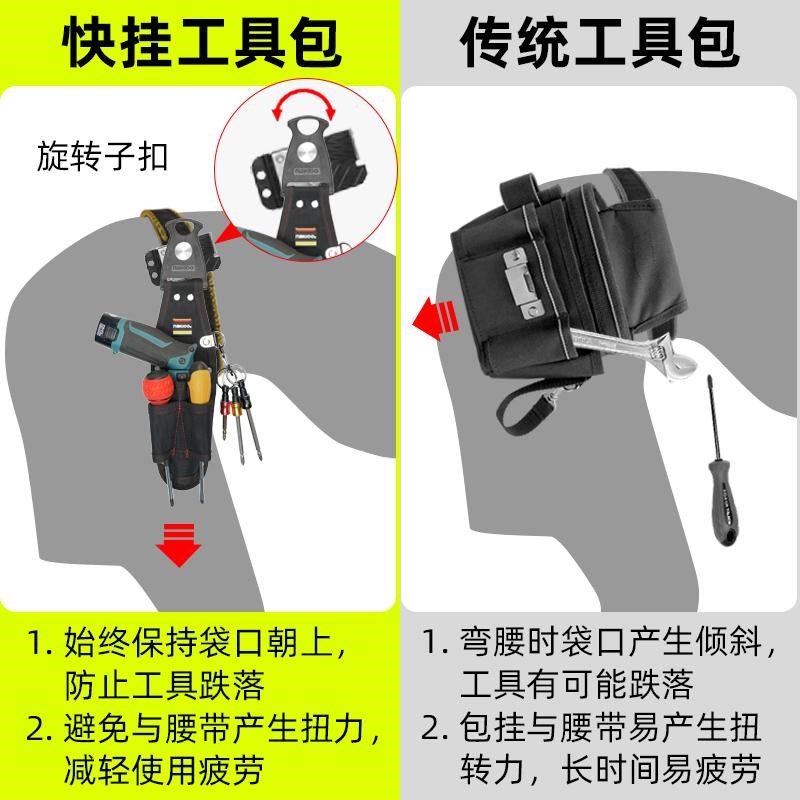 快挂工具包

旋转子扣

1. 始终保持袋口朝上，防止工具跌落
2. 避免与腰带产生扭力，减轻使用疲劳

传统工具包

1. 弯腰时袋口产生倾斜，工具有可能跌落
2. 包挂与腰带易产生扭转力，长时间易疲劳