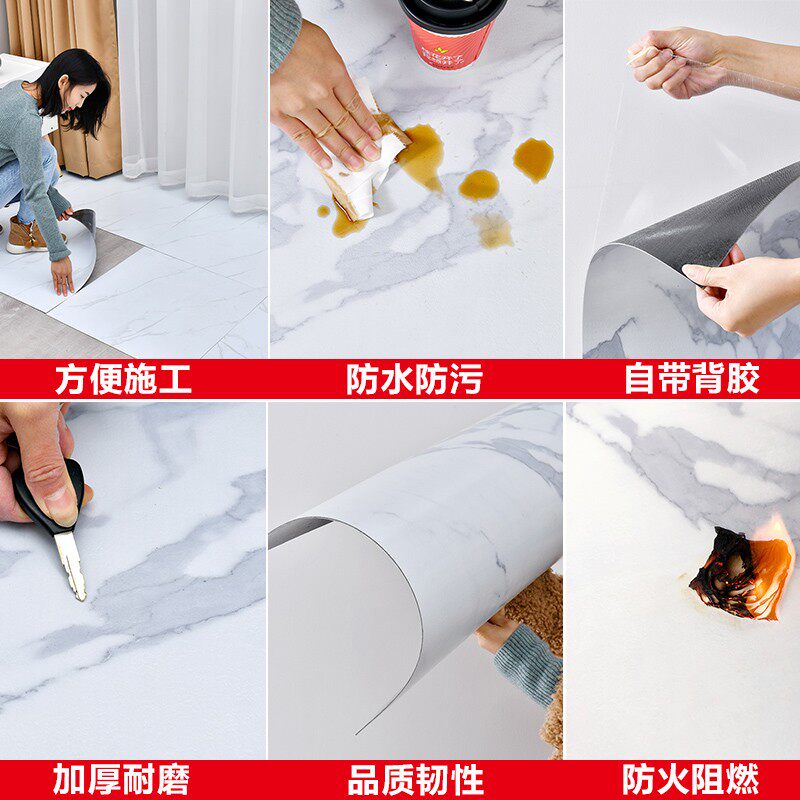 方便施工

防水防污

自带背胶

加厚耐磨

品质韧性

防火阻燃