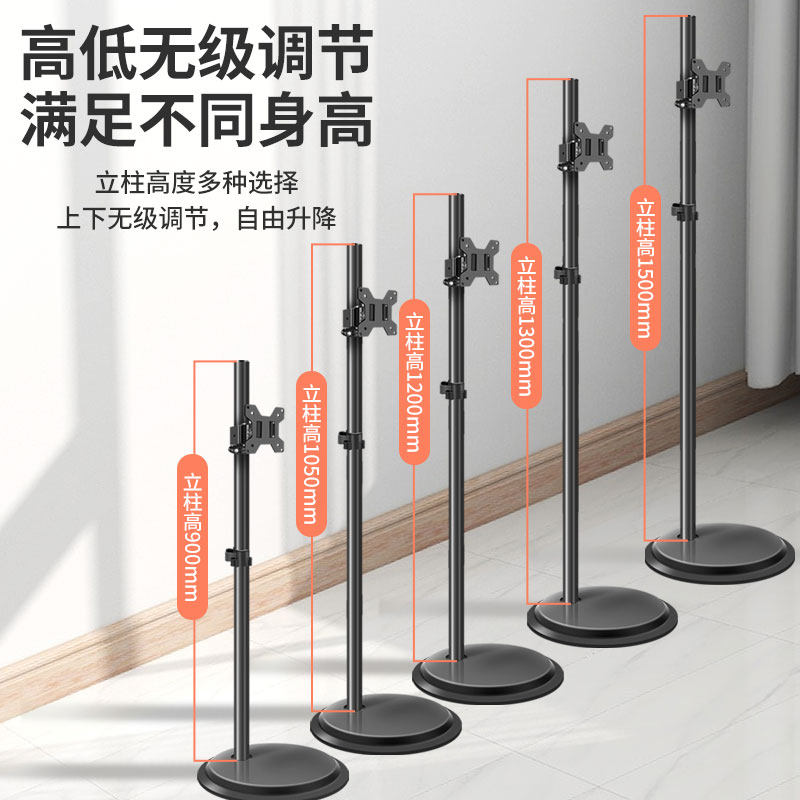 高低无级调节
满足不同身高

立柱高度多种选择
上下无级调节，自由升降

立柱高900mm

立柱高1050mm

立柱高1200mm

立柱高1300mm

立柱高1500mm