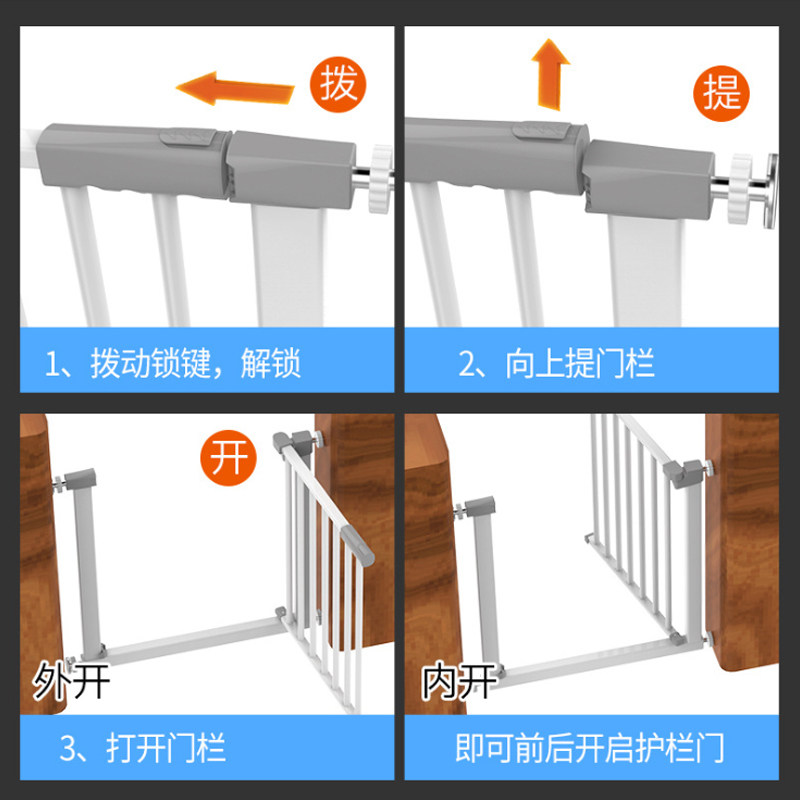 拨

1、拨动锁键，解锁

提

2、向上提门栏

开

外开

3、打开门栏

内开

即可前后开启护栏门