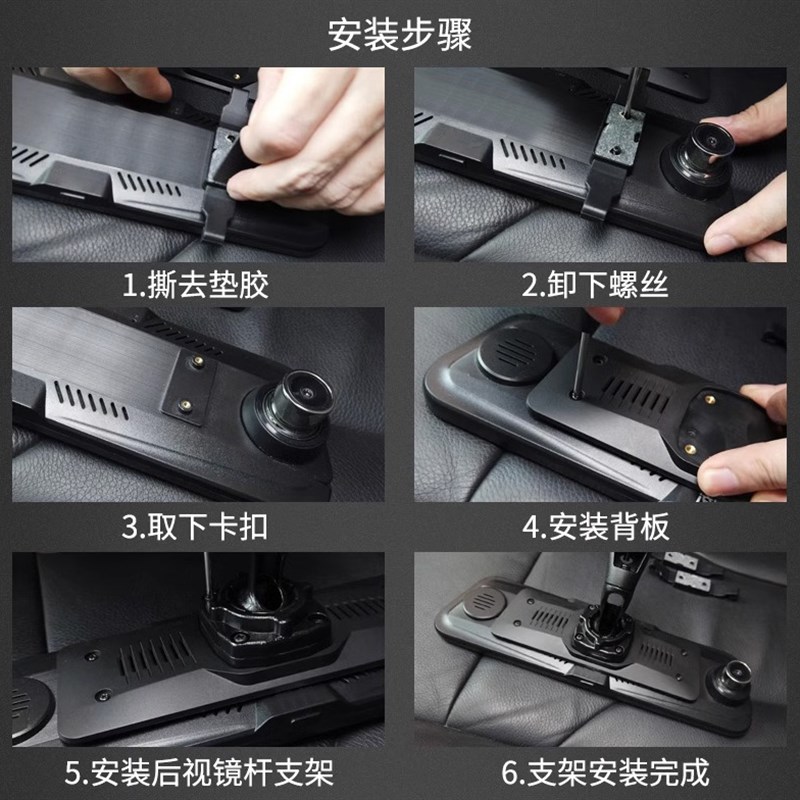 安装步骤

1.撕去垫胶

2.卸下螺丝

3.取下卡扣

4.安装背板

5.安装后视镜杆支架

6.支架安装完成