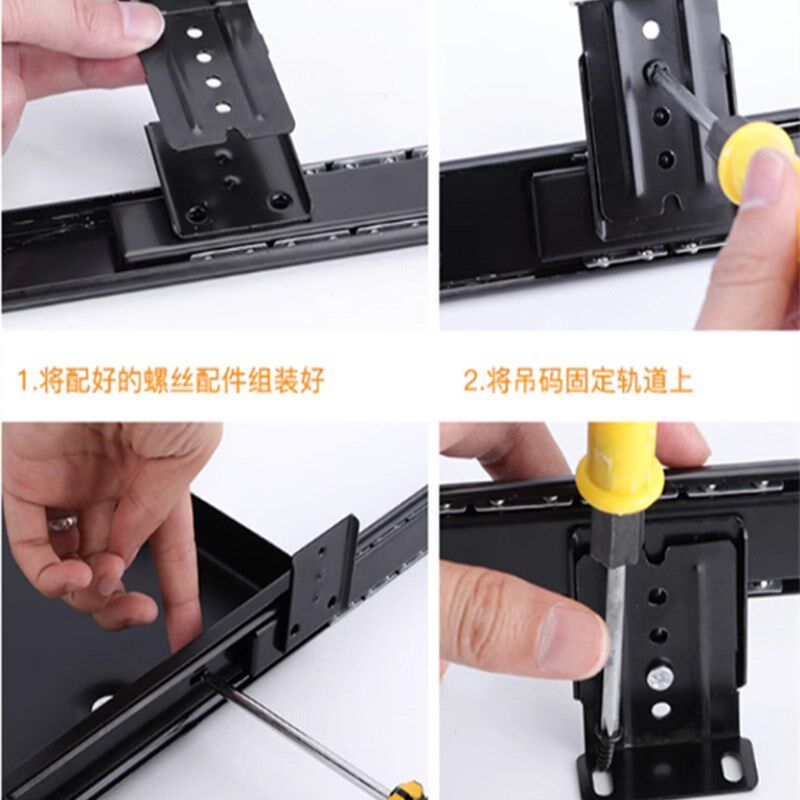 1.将配好的螺丝配件组装好

2.将吊码固定轨道上