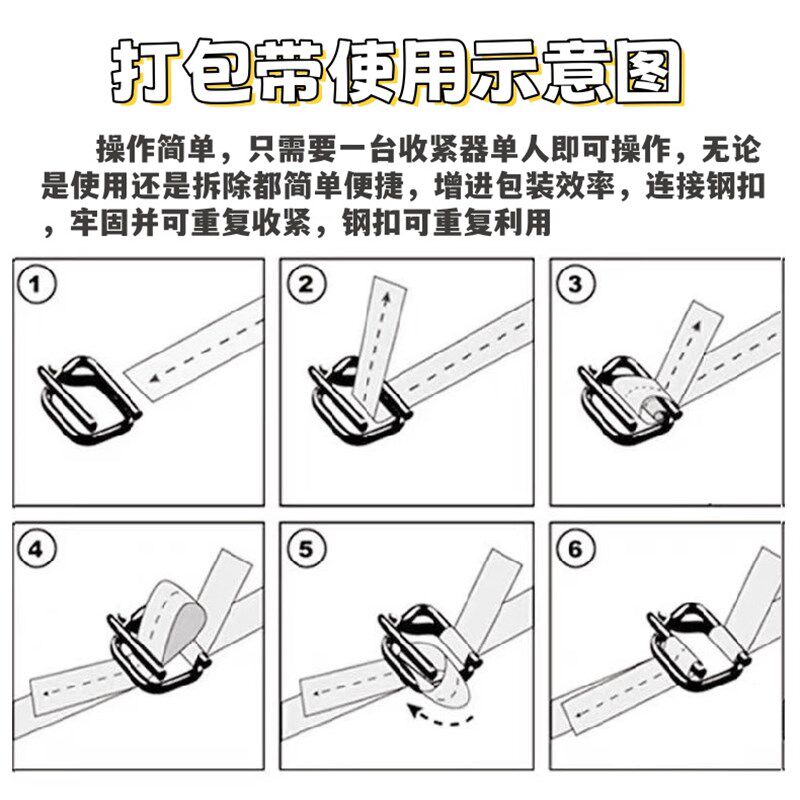 打包带使用示意图

操作简单，只需要一台收紧器单人即可操作，无论是使用还是拆除都简单便捷，增进包装效率，连接钢扣，牢固并可重复收紧，钢扣可重复利用

1

2

3

4

5

6