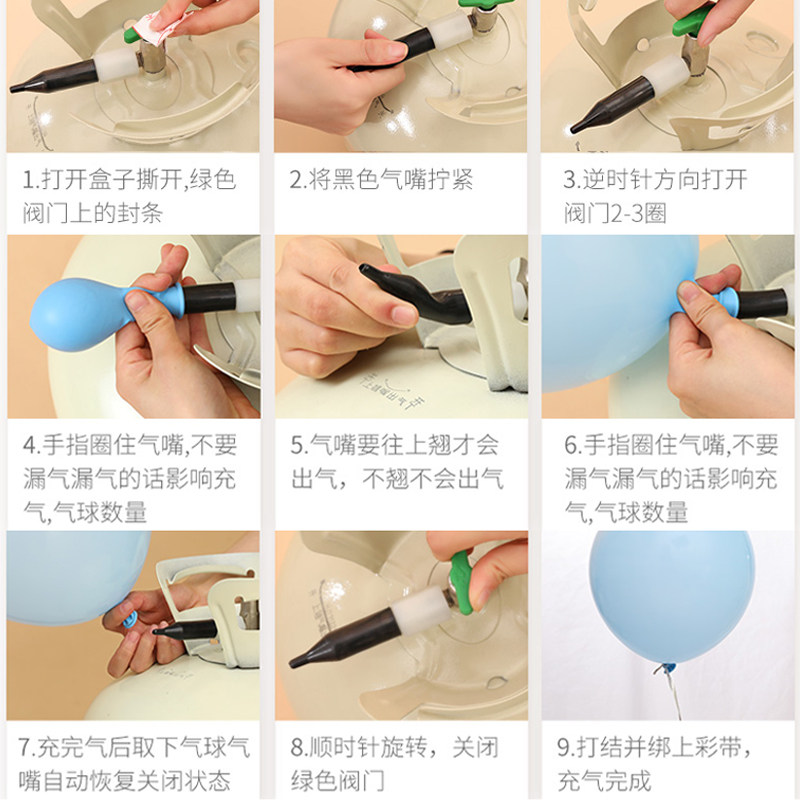 1.打开盒子撕开,绿色阀门上的封条

2.将黑色气嘴拧紧

3.逆时针方向打开阀门2-3圈

4.手指圈住气嘴,不要漏气漏气的话影响充气,气球数量

5.气嘴要往上翘才会出气，不翘不会出气

6.手指圈住气嘴,不要漏气漏气的话影响充气,气球数量

7.充完气后取下气球气嘴自动恢复关闭状态

8.顺时针旋转，关闭绿色阀门

9.打结并绑上彩带，充气完成