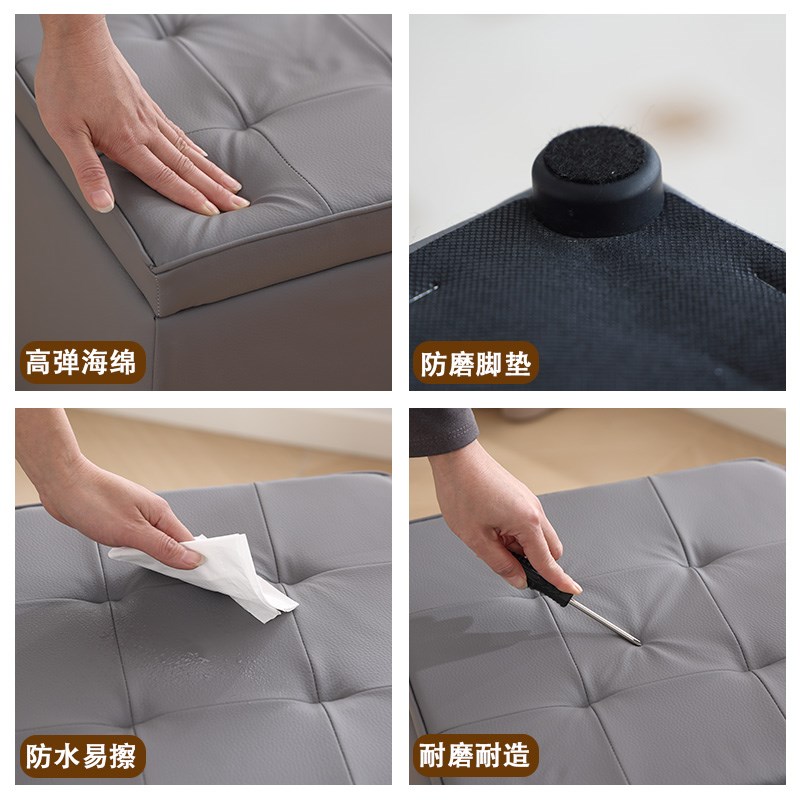 高弹海绵

防磨脚垫

防水易擦

耐磨耐造