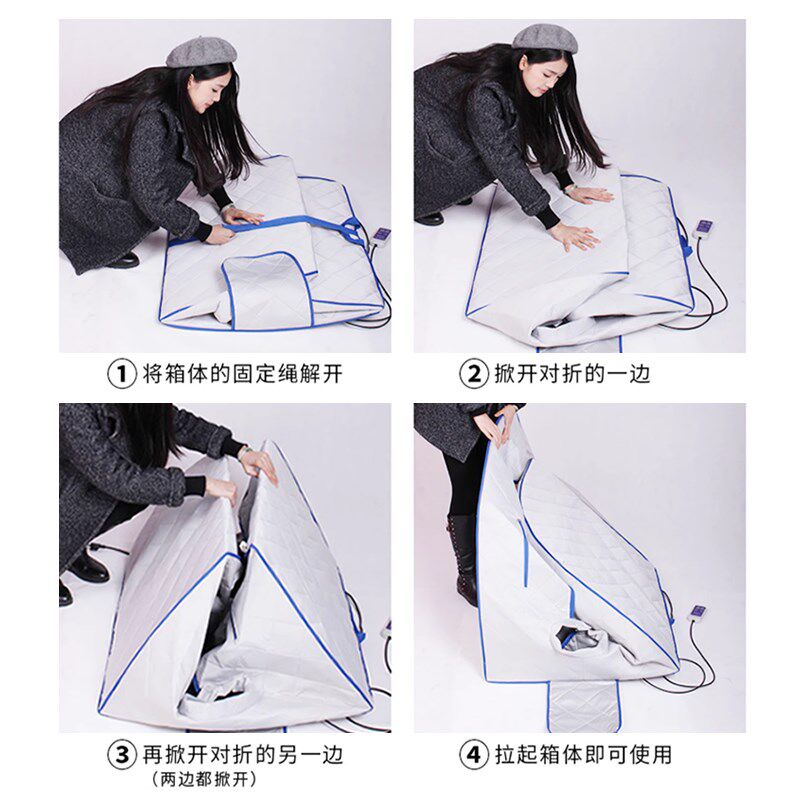 ① 将箱体的固定绳解开

② 掀开对折的一边

③ 再掀开对折的另一边
（两边都掀开）

④ 拉起箱体即可使用