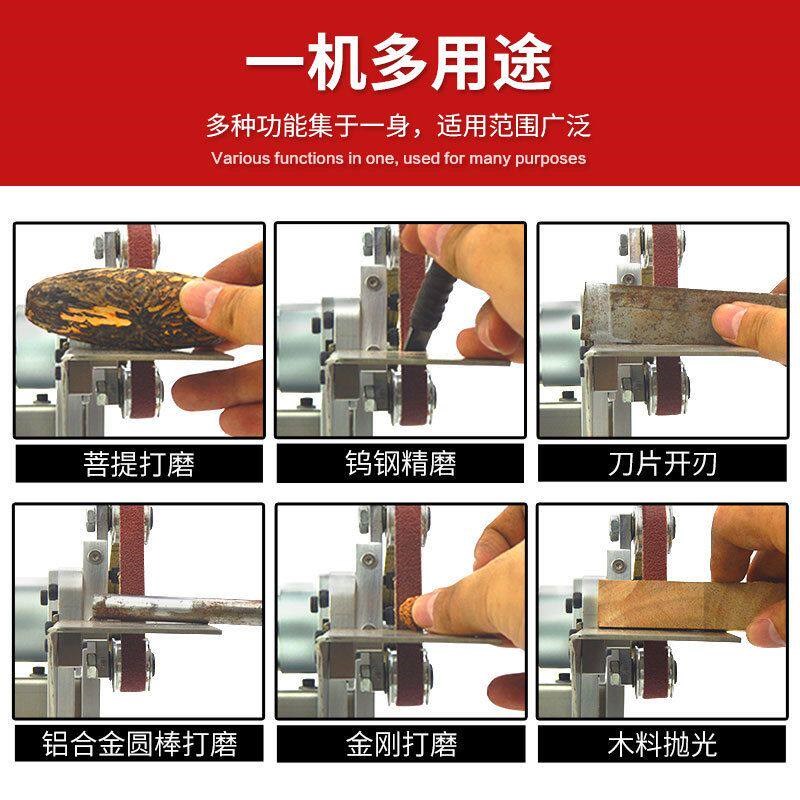 一机多用途

多种功能集于一身，适用范围广泛

Various functions in one, used for many purposes

菩提打磨

钨钢精磨

刀片开刃

铝合金圆棒打磨

金刚打磨

木料抛光