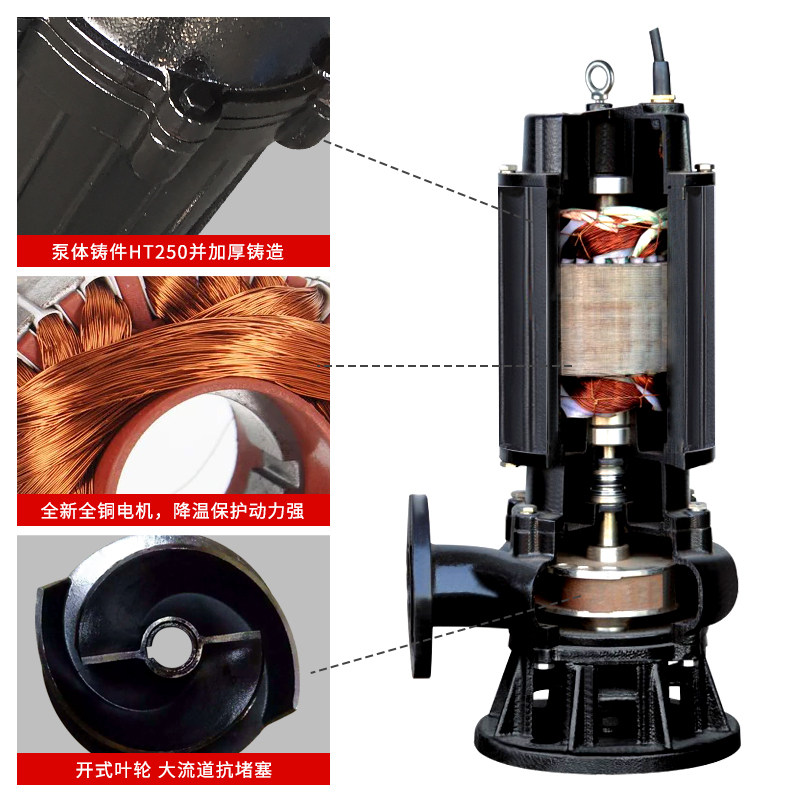 泵体铸件HT250并加厚铸造

全新全铜电机，降温保护动力强

开式叶轮 大流道抗堵塞