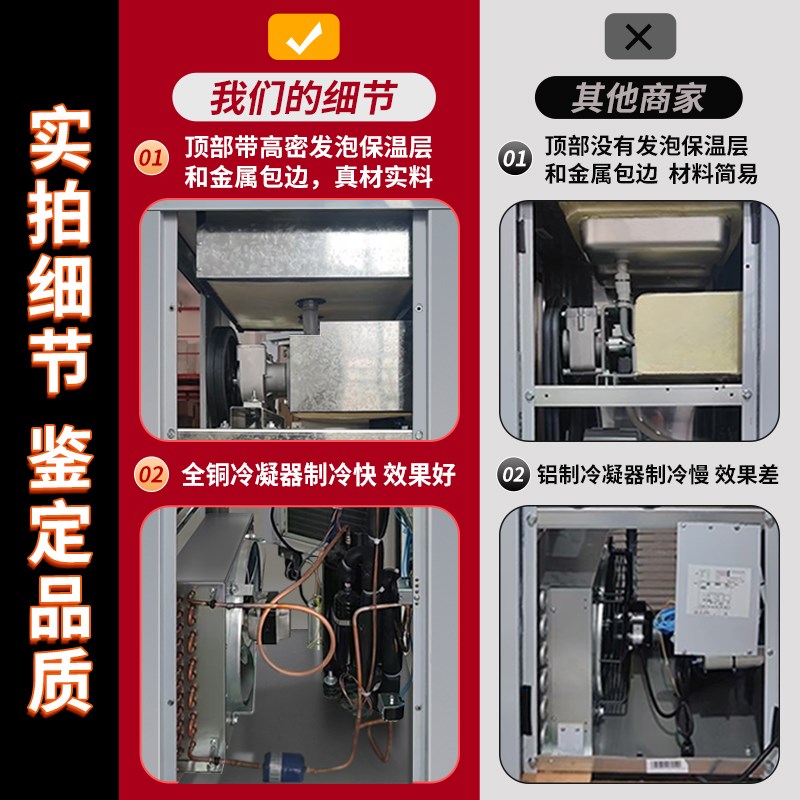 实拍细节 鉴定品质

我们的细节

01 顶部带高密发泡保温层和金属包边，真材实料

02 全铜冷凝器制冷快 效果好

其他商家

01 顶部没有发泡保温层和金属包边 材料简易

02 铝制冷凝器制冷慢 效果差