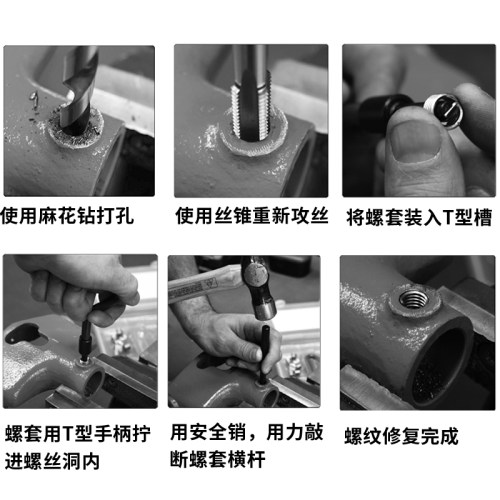 使用麻花钻打孔

使用丝锥重新攻丝

将螺套装入T型槽

螺套用T型手柄拧进螺丝洞内

用安全销，用力敲断螺套横杆

螺纹修复完成